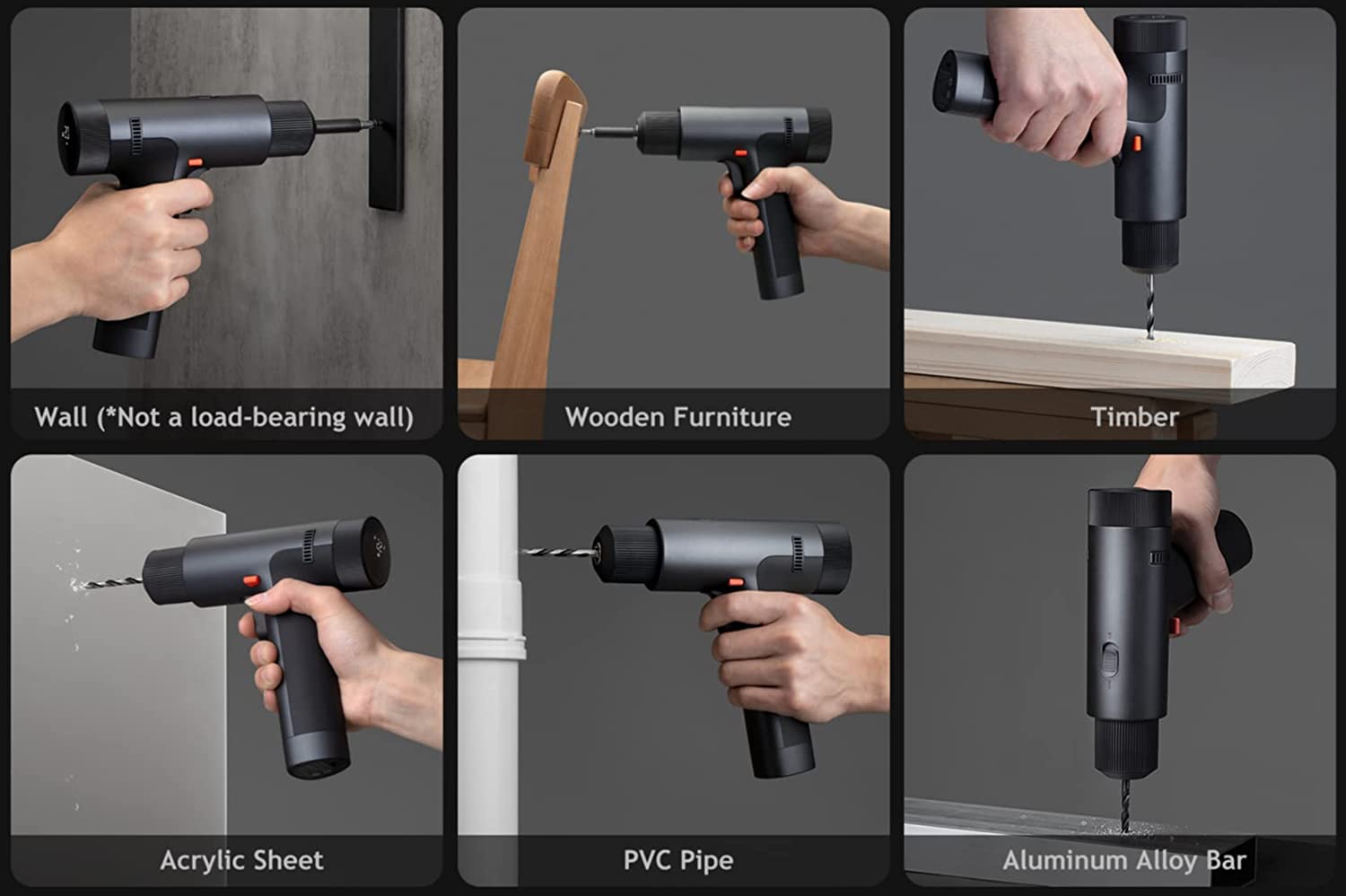 Wall (*Not a load-bearing wall)

Wooden Furniture

Timber

Acrylic Sheet

PVC Pipe

Aluminum Alloy Bar